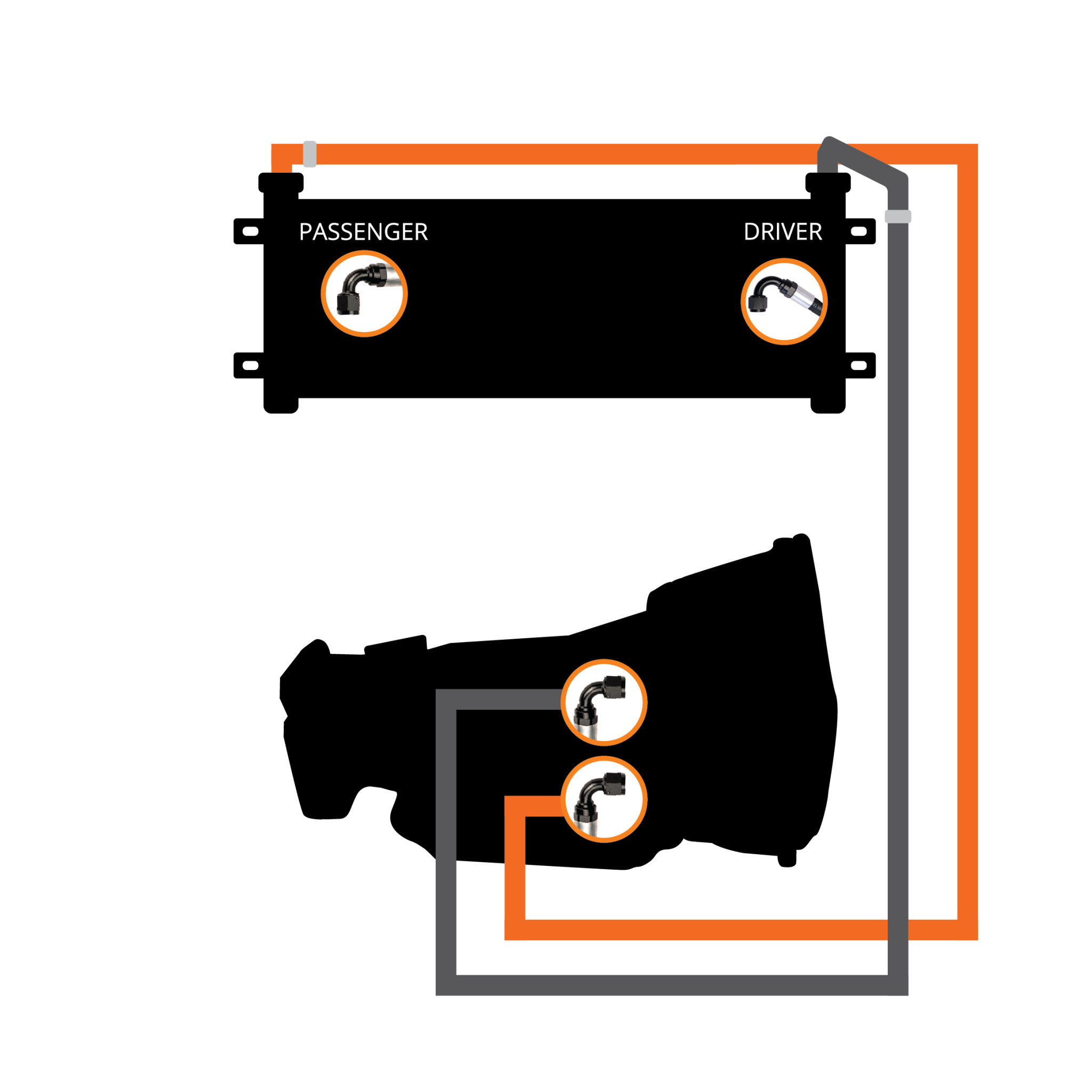 PASSENGER

DRIVER