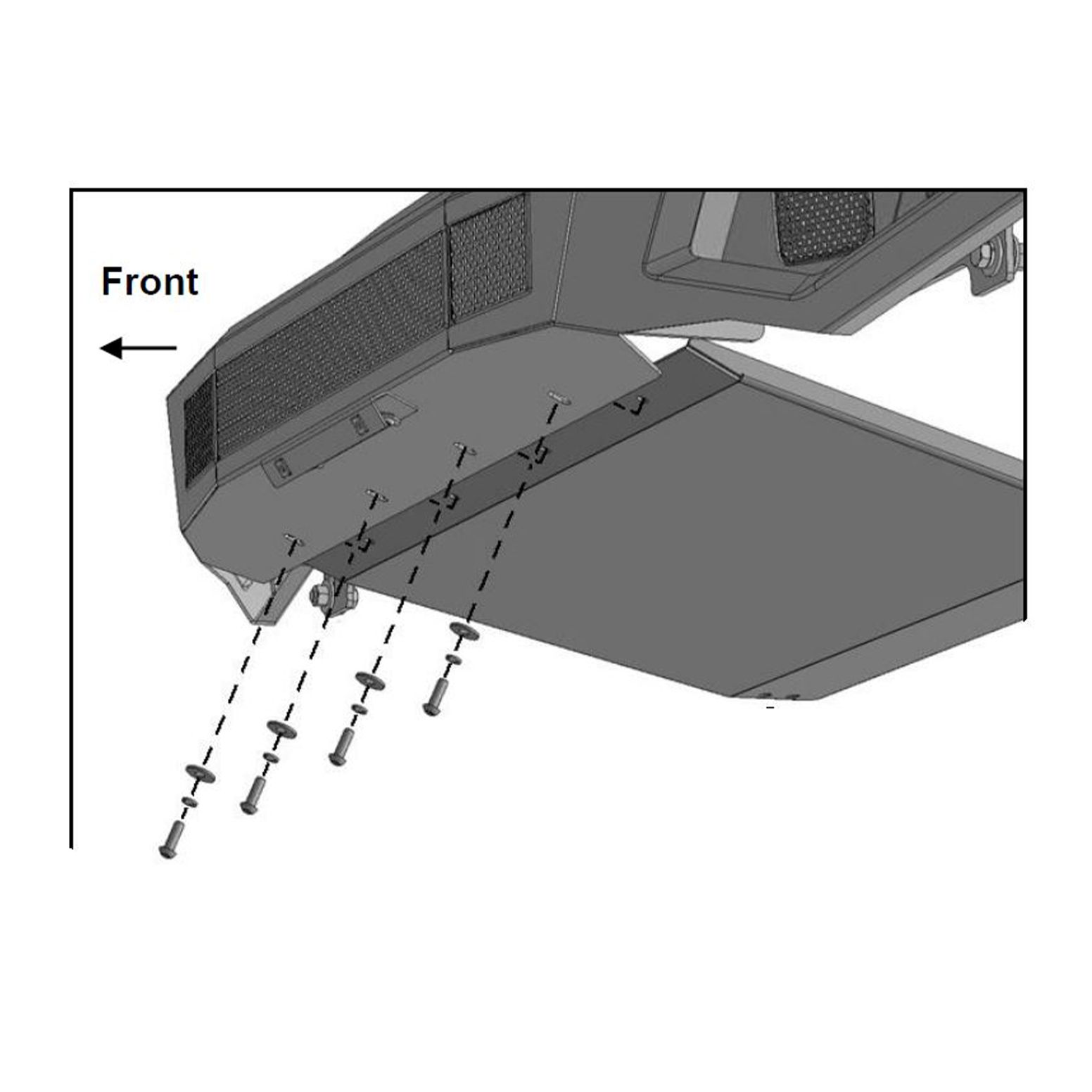 Front