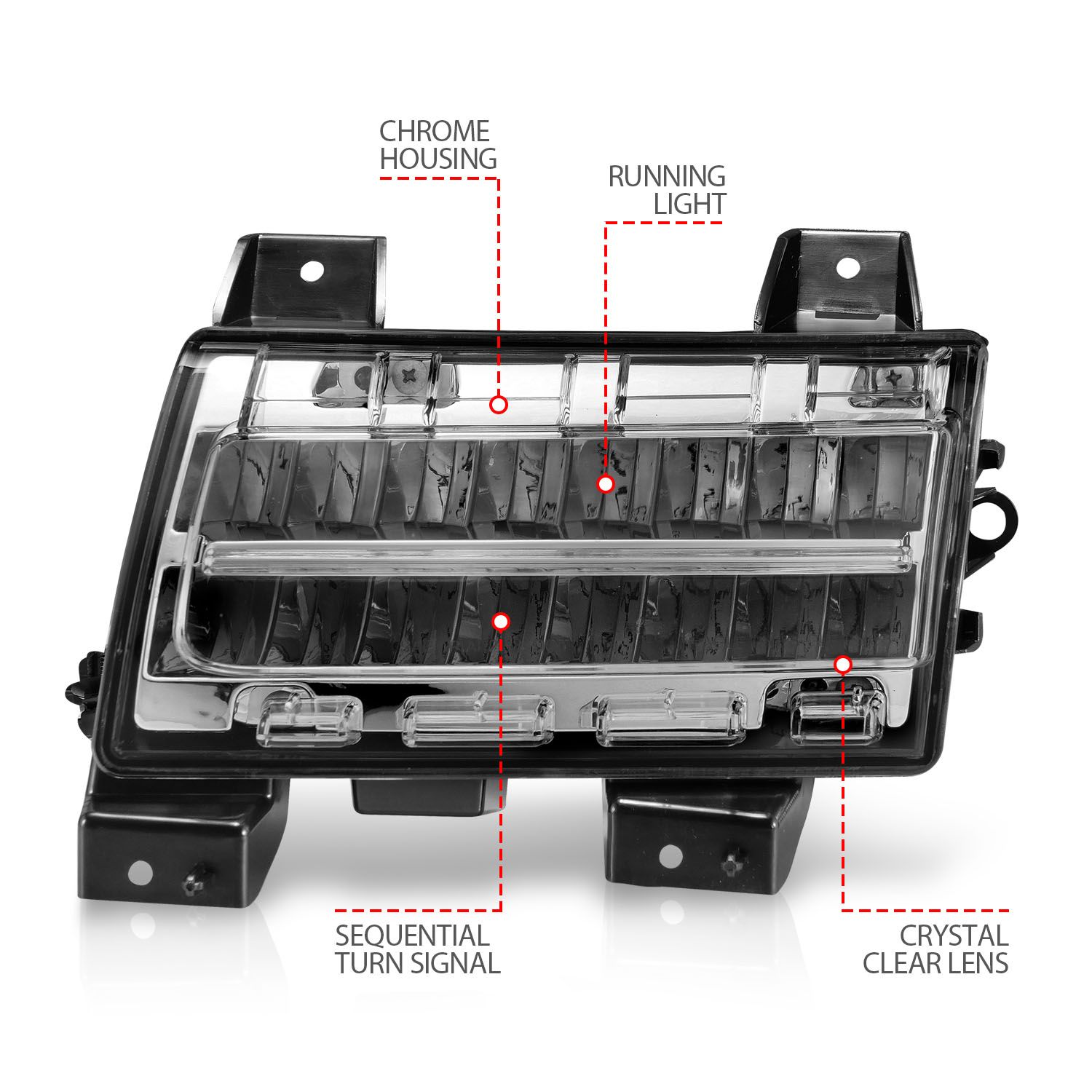 CHROME HOUSING

RUNNING LIGHT

SEQUENTIAL TURN SIGNAL

CRYSTAL CLEAR LENS